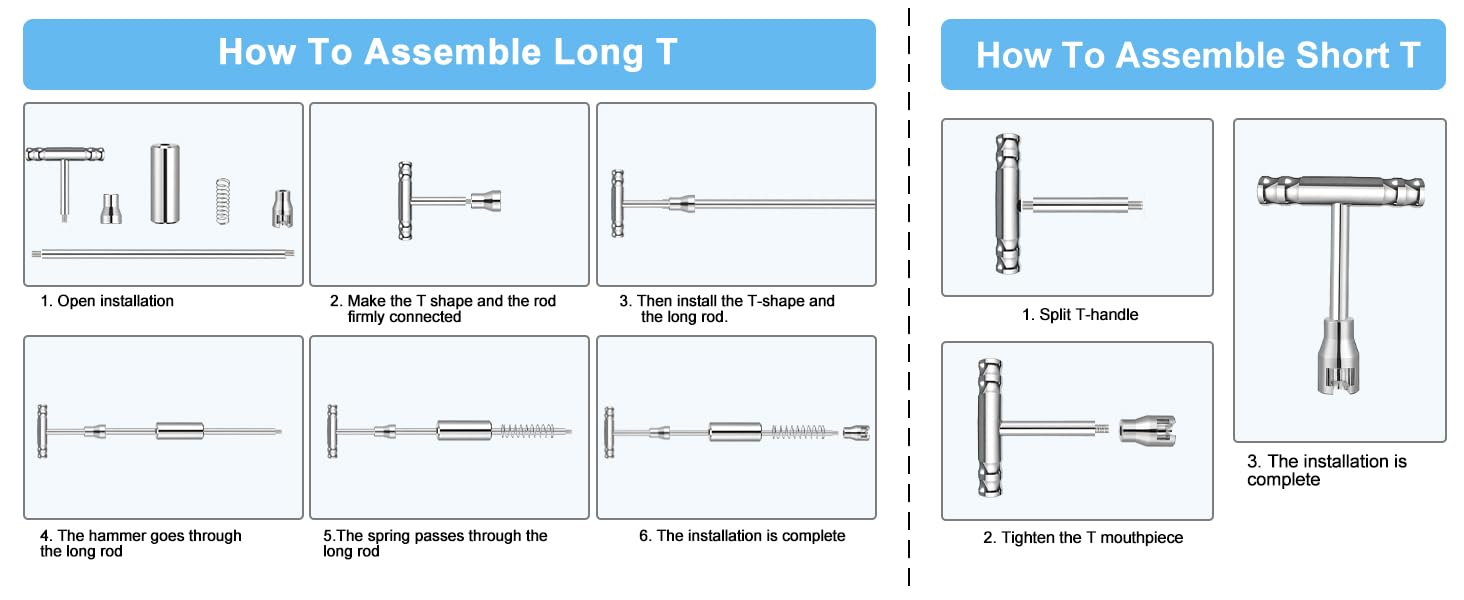 How To Assemble Long T

1. Open installation

2. Make the T shape and the rod firmly connected

3. Then install the T-shape and the long rod.

4. The hammer goes through the long rod

5.The spring passes through the long rod

6. The installation is complete

How To Assemble Short T

1. Split T-handle

2. Tighten the T mouthpiece

3. The installation is complete