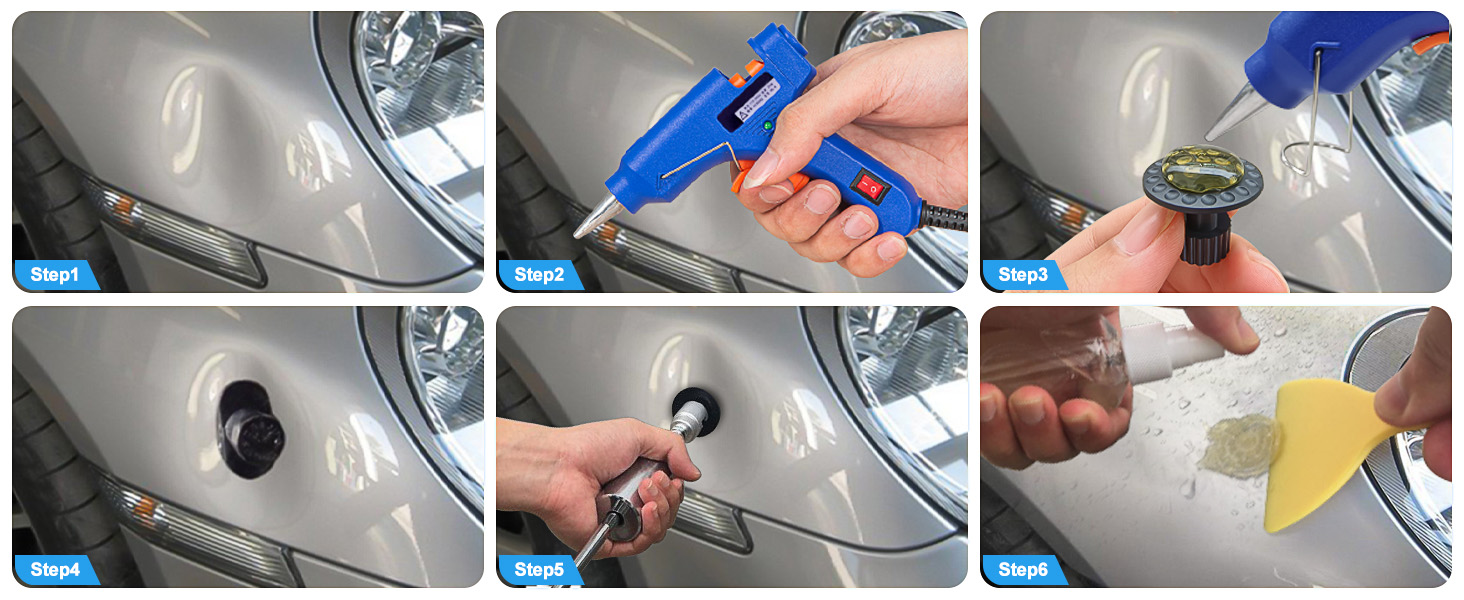 Step1

Step2

Step3

Step4

Step5

Step6