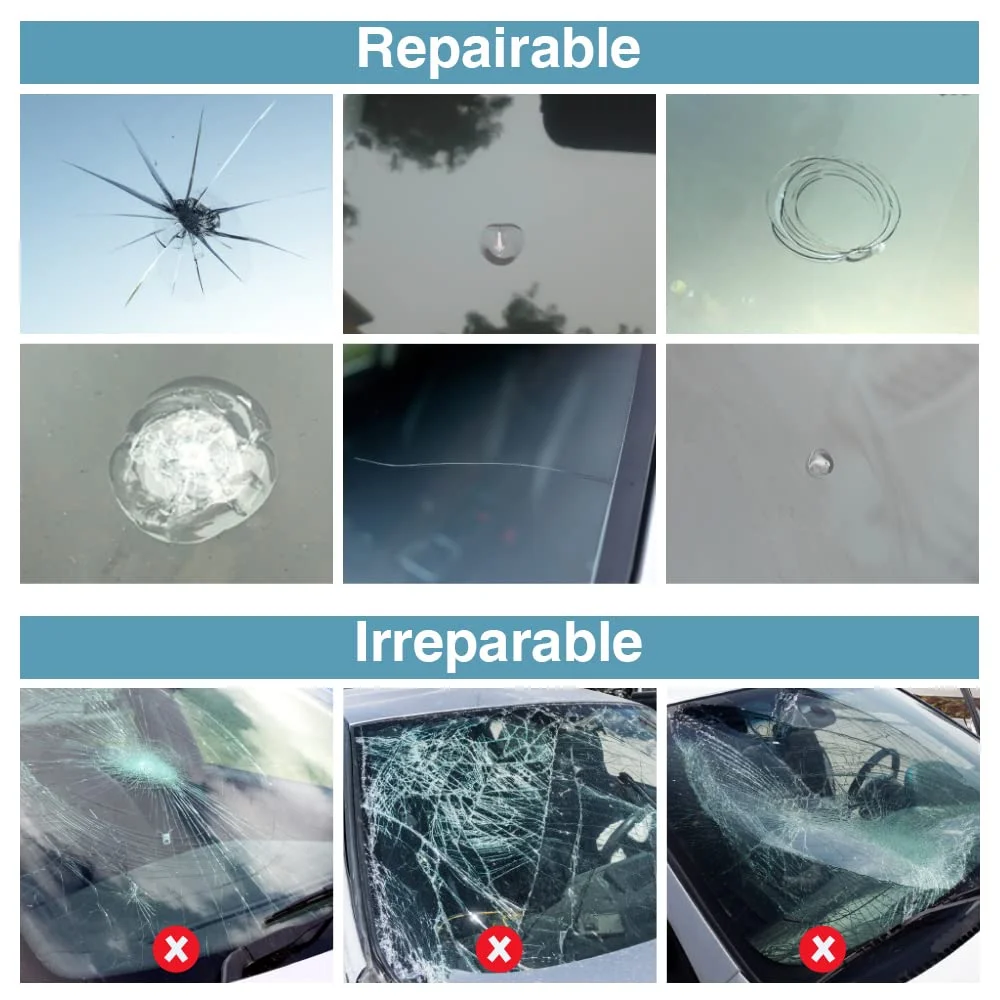 Repairable

Irreparable