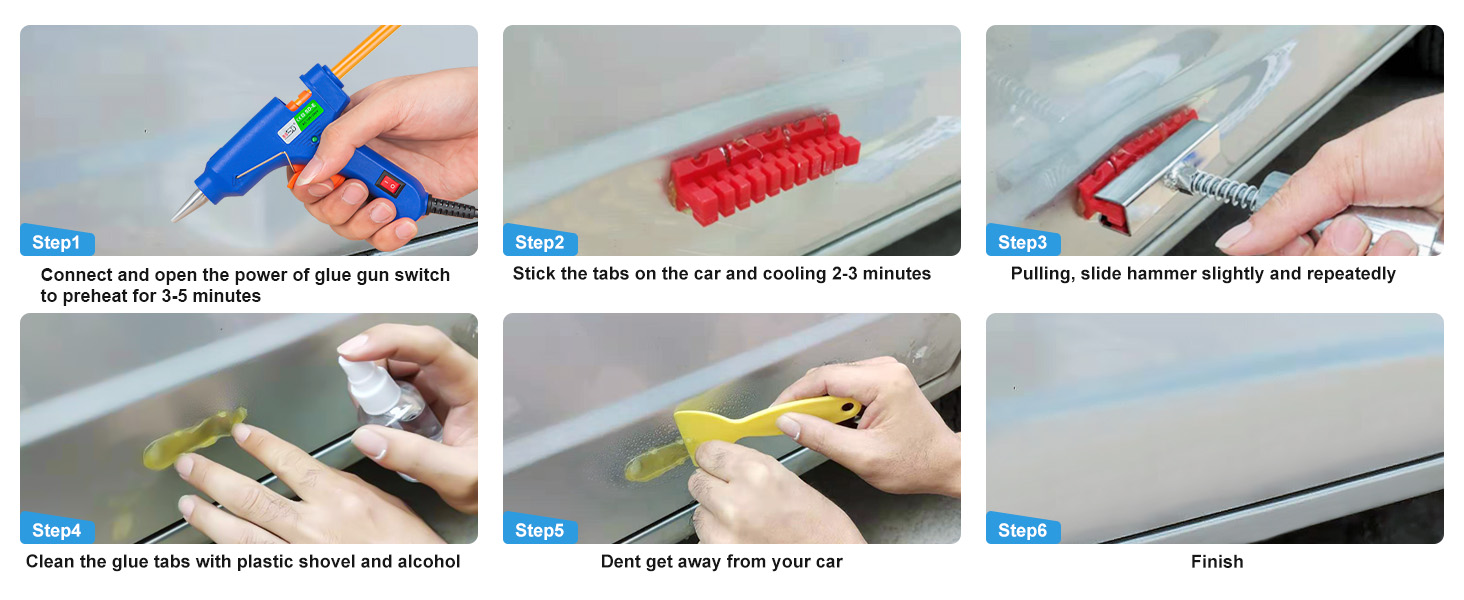 Step1
Connect and open the power of glue gun switch to preheat for 3-5 minutes

Step2
Stick the tabs on the car and cooling 2-3 minutes

Step3
Pulling, slide hammer slightly and repeatedly

Step4
Clean the glue tabs with plastic shovel and alcohol

Step5
Dent get away from your car

Step6
Finish