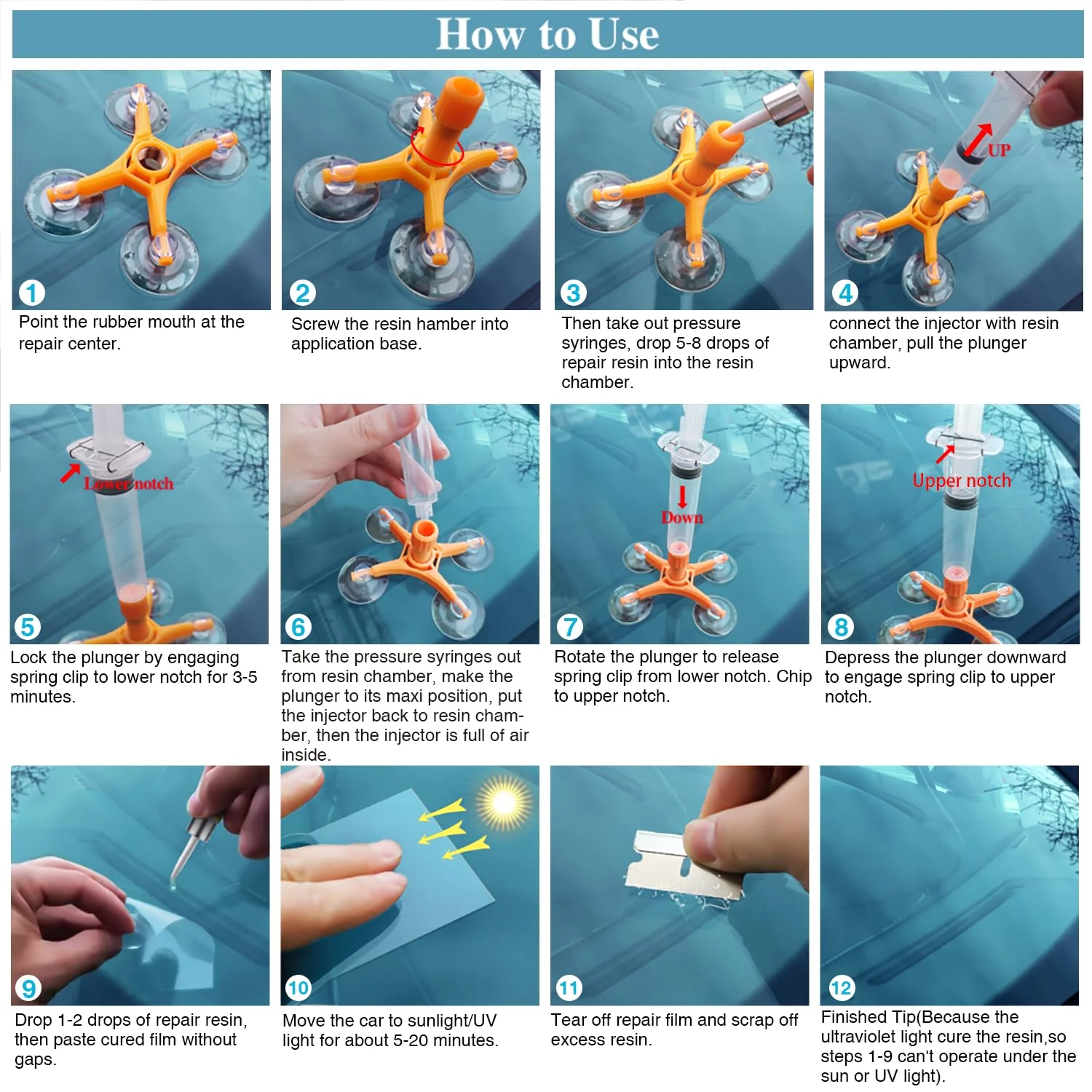 How to Use

1
Point the rubber mouth at the repair center.

2
Screw the resin hamber into application base.

3
Then take out pressure syringes, drop 5-8 drops of repair resin into the resin chamber.

UP
4
connect the injector with resin chamber, pull the plunger upward.

Lower notch
5
Lock the plunger by engaging spring clip to lower notch for 3-5 minutes.

6
Take the pressure syringes out from resin chamber, make the plunger to its maxi position, put the injector back to resin chamber, then the injector is full of air inside.

Down
7
Rotate the plunger to release spring clip from lower notch. Chip to upper notch.

Upper notch
8
Depress the plunger downward to engage spring clip to upper notch.

9
Drop 1-2 drops of repair resin, then paste cured film without gaps.

10
Move the car to sunlight/UV light for about 5-20 minutes.

11
Tear off repair film and scrap off excess resin.

12
Finished Tip(Because the ultraviolet light cure the resin,so steps 1-9 can't operate under the sun or UV light).