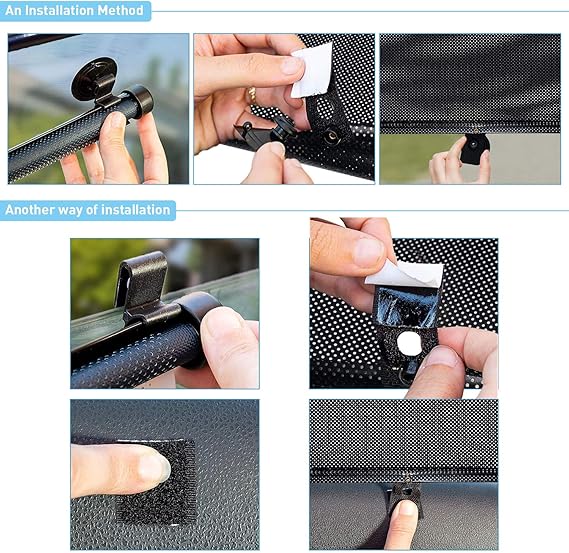 An Installation Method

Another way of installation