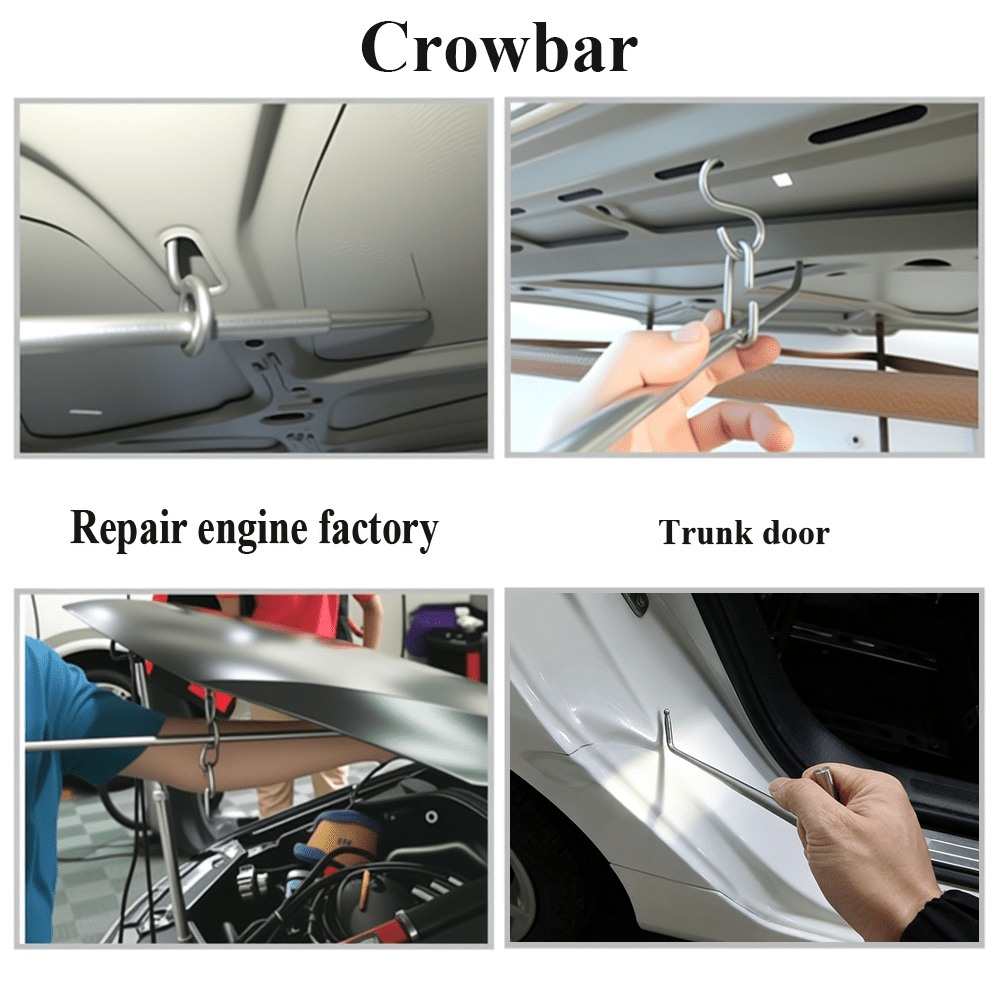 Crowbar

Repair engine factory

Trunk door